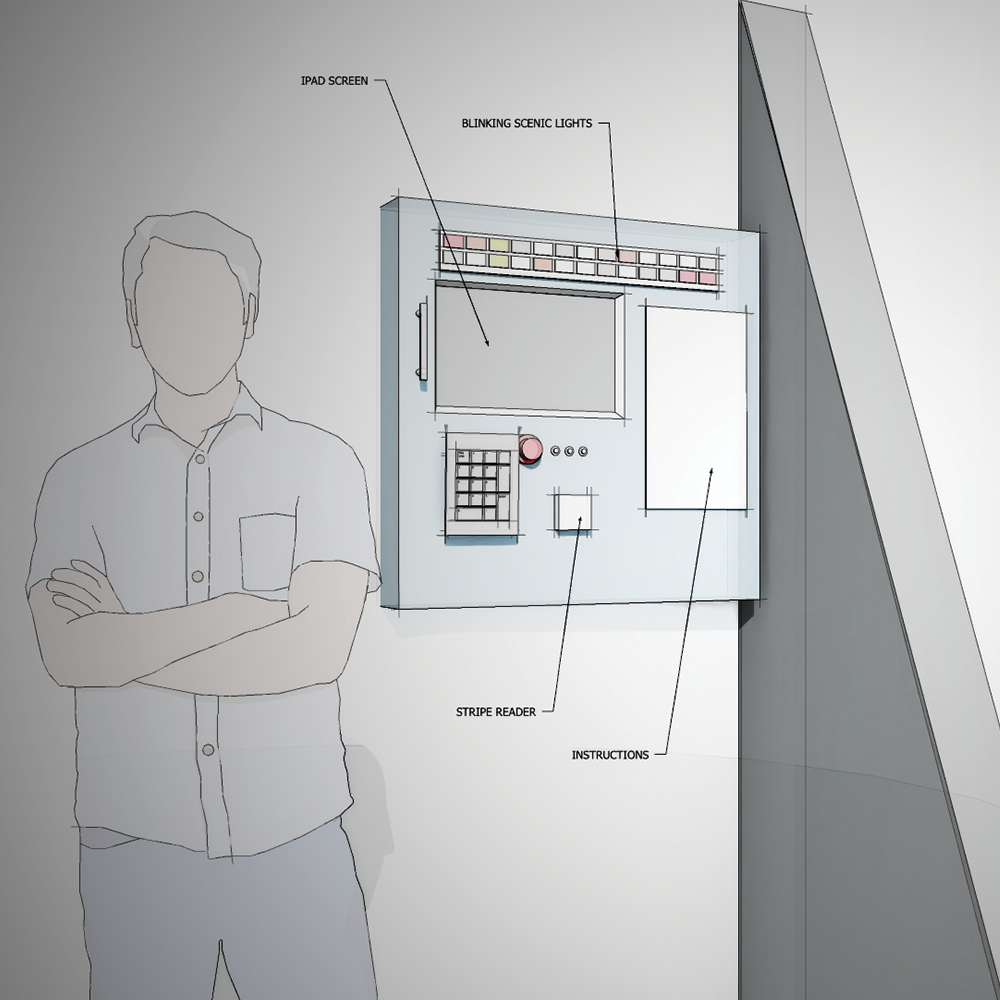 IPAD SCREEN

BLINKING SCENIC LIGHTS

STRIPE READER

INSTRUCTIONS